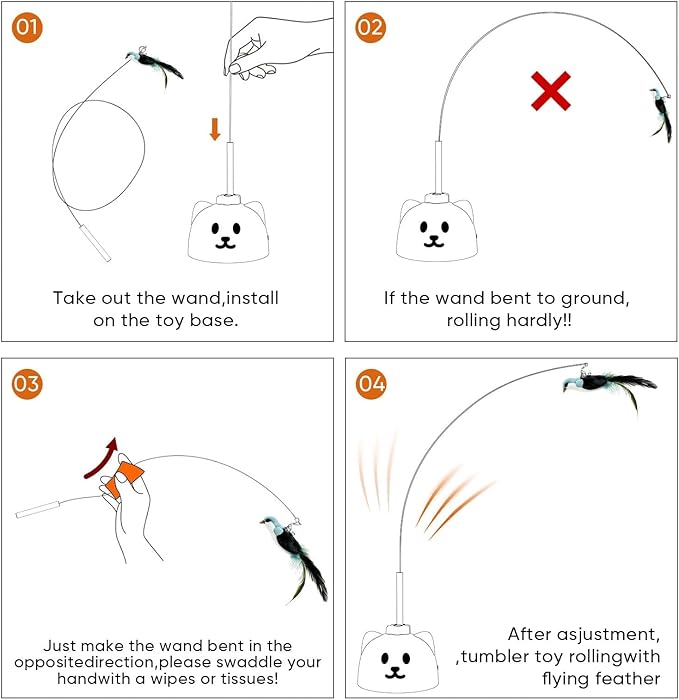 01

Take out the wand,install on the toy base.

02

If the wand bent to ground, rolling hardly!!

03

Just make the wand bent in the oppositedirection,please swaddle your handwith a wipes or tissues!

04

After asjustment, ,tumbler toy rollingwith flying feather