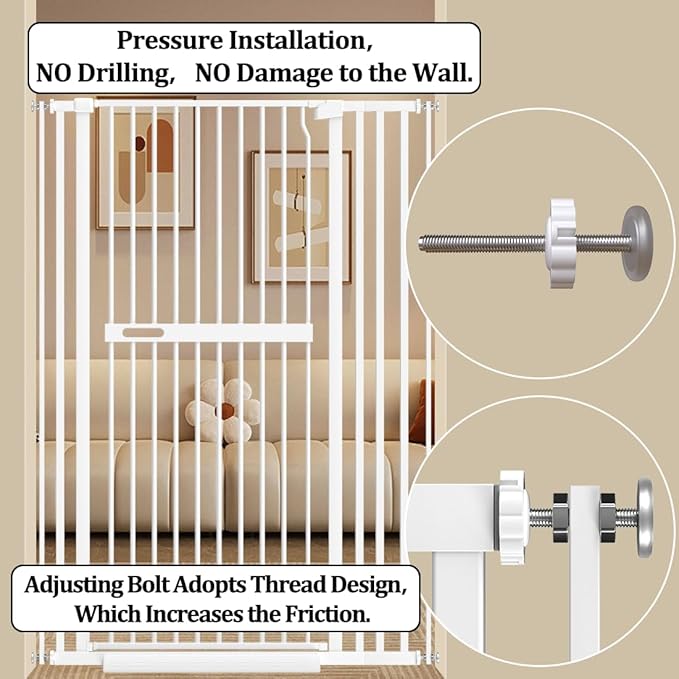 Pressure Installation,
NO Drilling, NO Damage to the Wall.

Adjusting Bolt Adopts Thread Design,
Which Increases the Friction.