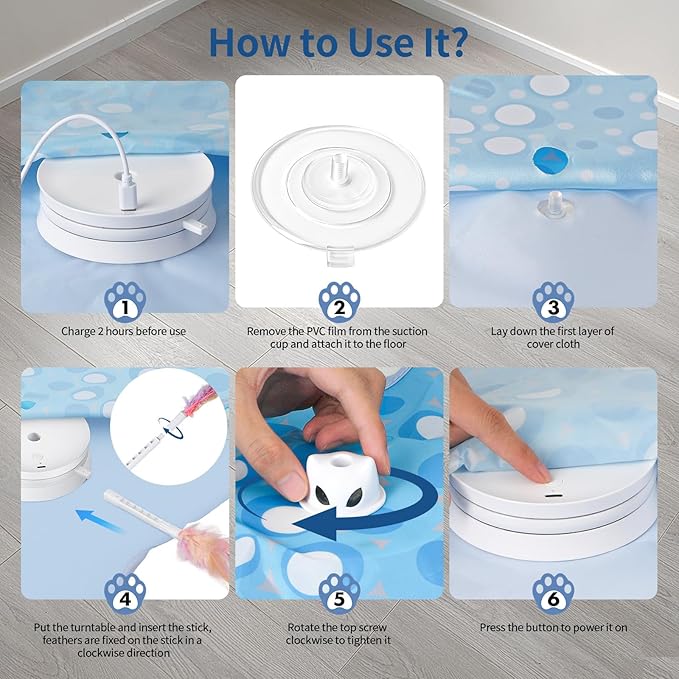 How to Use It?

1
Charge 2 hours before use

2
Remove the PVC film from the suction cup and attach it to the floor

3
Lay down the first layer of cover cloth

4
Put the turntable and insert the stick, feathers are fixed on the stick in a clockwise direction

5
Rotate the top screw clockwise to tighten it

6
Press the button to power it on