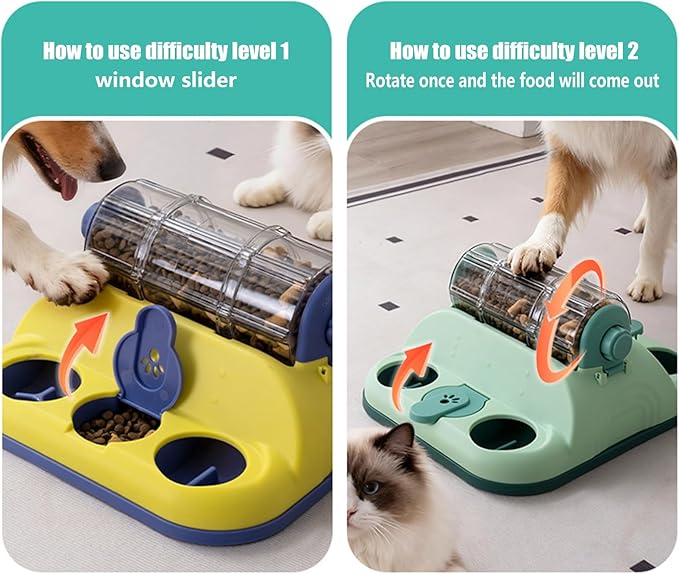 How to use difficulty level 1
window slider

How to use difficulty level 2
Rotate once and the food will come out