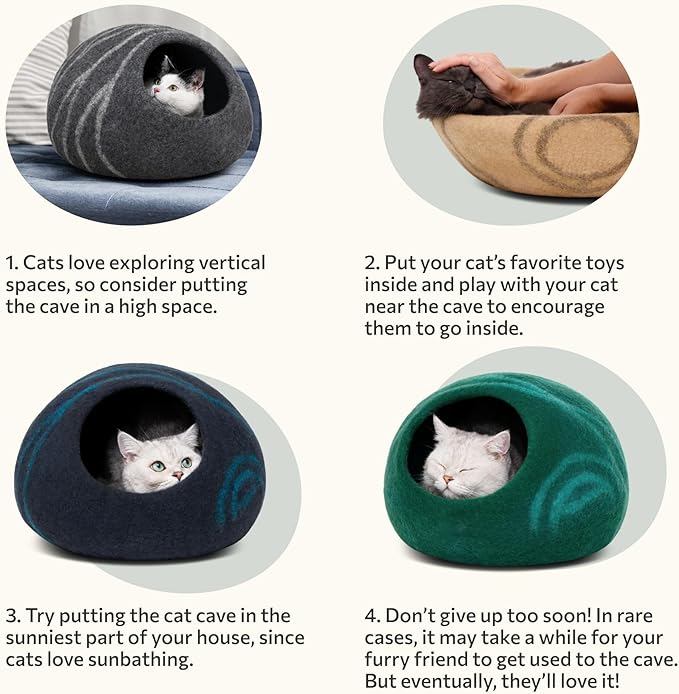 1. Cats love exploring vertical spaces, so consider putting the cave in a high space.

2. Put your cat's favorite toys inside and play with your cat near the cave to encourage them to go inside.

3. Try putting the cat cave in the sunniest part of your house, since cats love sunbathing.

4. Don't give up too soon! In rare cases, it may take a while for your furry friend to get used to the cave. But eventually, they'll love it!