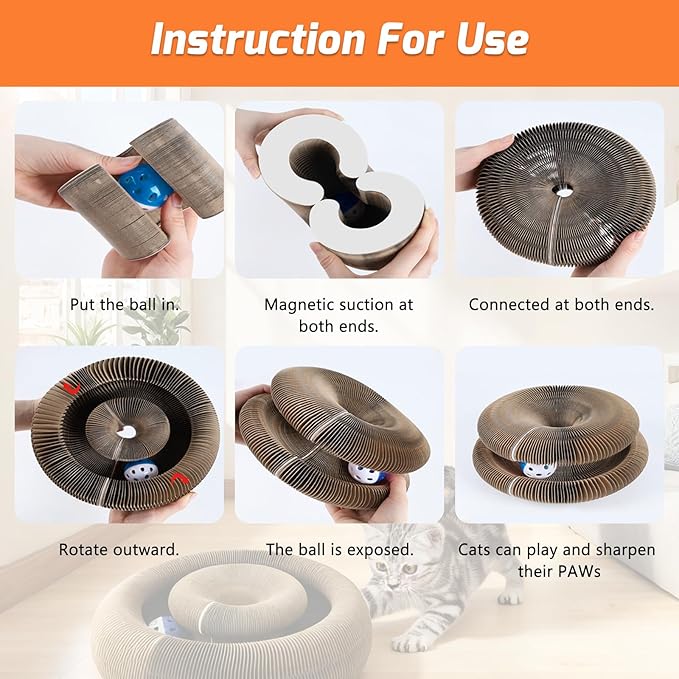 Instruction For Use

Put the ball in.

Magnetic suction at both ends.

Connected at both ends.

Rotate outward.

The ball is exposed.

Cats can play and sharpen their PAWs