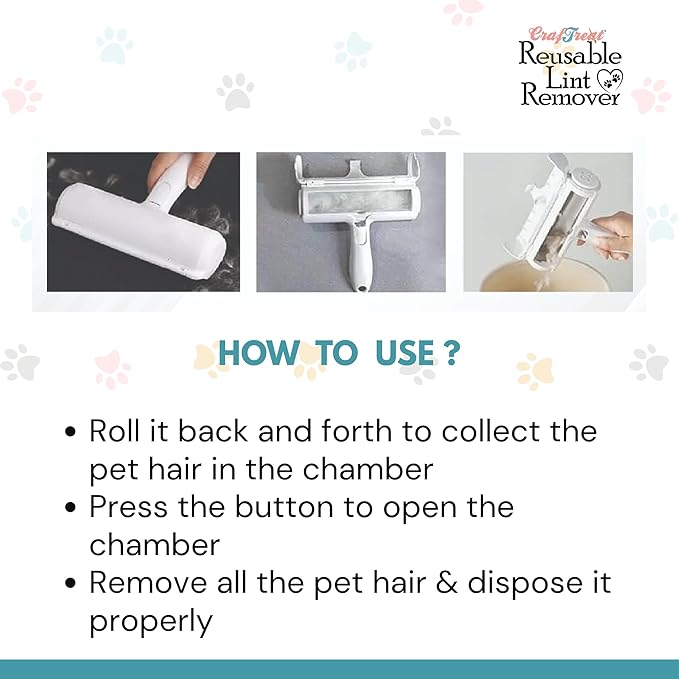 CrafTreat
Reusable
Lint
Remover

HOW TO USE ?

• Roll it back and forth to collect the pet hair in the chamber
• Press the button to open the chamber
• Remove all the pet hair & dispose it properly