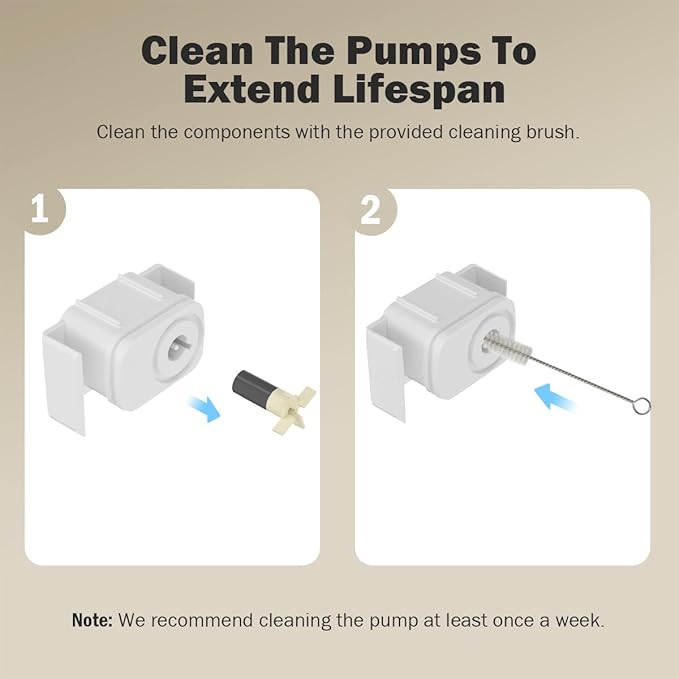 Clean The Pumps To Extend Lifespan

Clean the components with the provided cleaning brush.

1

2

Note: We recommend cleaning the pump at least once a week.