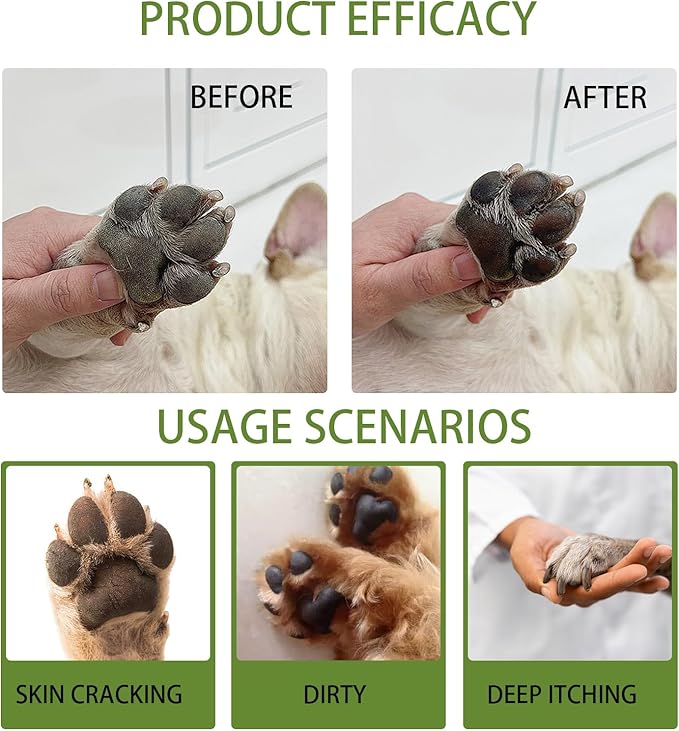 PRODUCT EFFICACY

BEFORE

AFTER

USAGE SCENARIOS

SKIN CRACKING

DIRTY

DEEP ITCHING