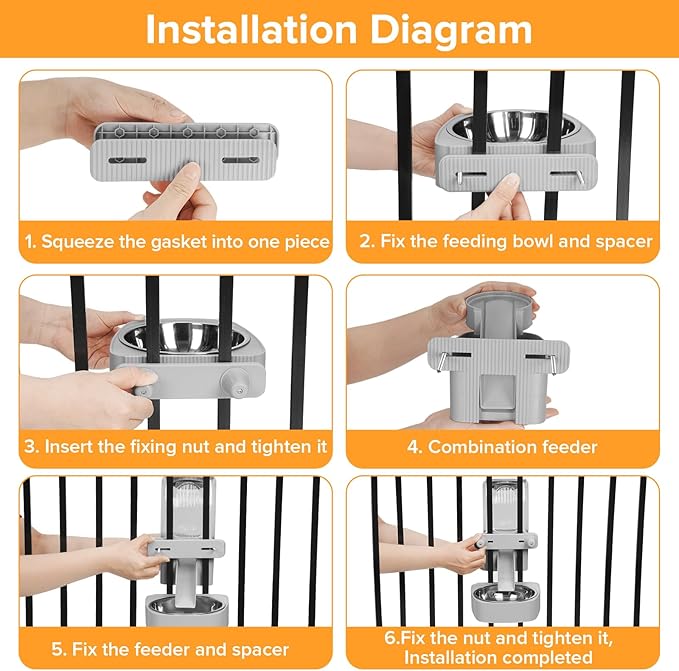 Installation Diagram

1. Squeeze the gasket into one piece

2. Fix the feeding bowl and spacer

3. Insert the fixing nut and tighten it

4. Combination feeder

5. Fix the feeder and spacer

6.Fix the nut and tighten it, Installation completed