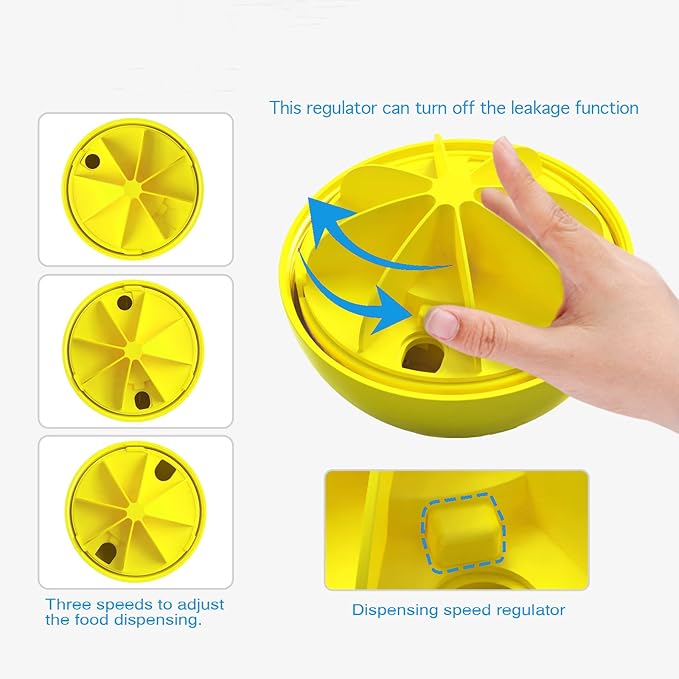 This regulator can turn off the leakage function

Three speeds to adjust the food dispensing.

Dispensing speed regulator