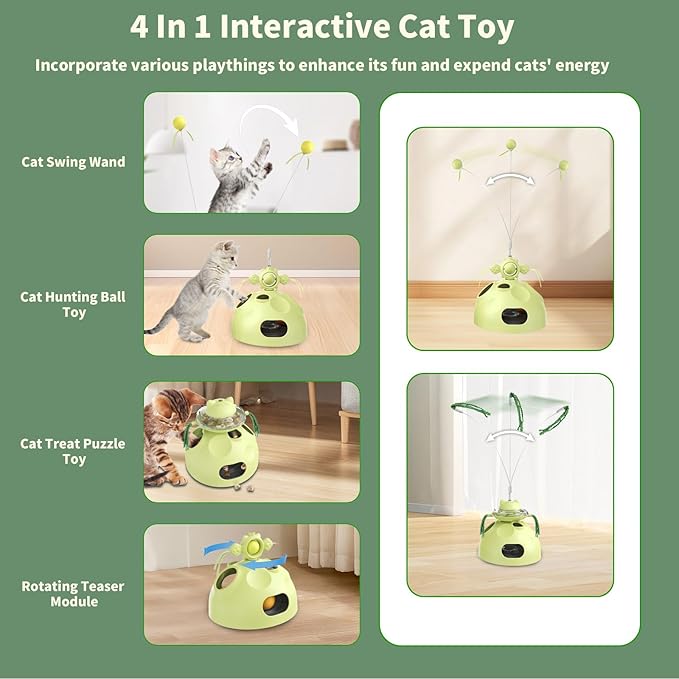 4 In 1 Interactive Cat Toy

Incorporate various playthings to enhance its fun and expend cats' energy

Cat Swing Wand

Cat Hunting Ball Toy

Cat Treat Puzzle Toy

Rotating Teaser Module