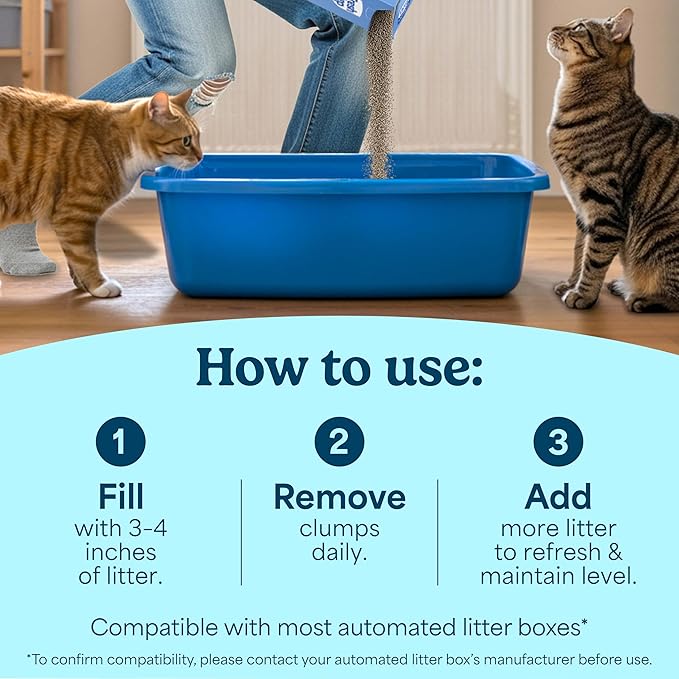 How to use:

1
Fill
with 3-4 inches of litter.

2
Remove
clumps daily.

3
Add
more litter to refresh & maintain level.

Compatible with most automated litter boxes*

*To confirm compatibility, please contact your automated litter box's manufacturer before use.