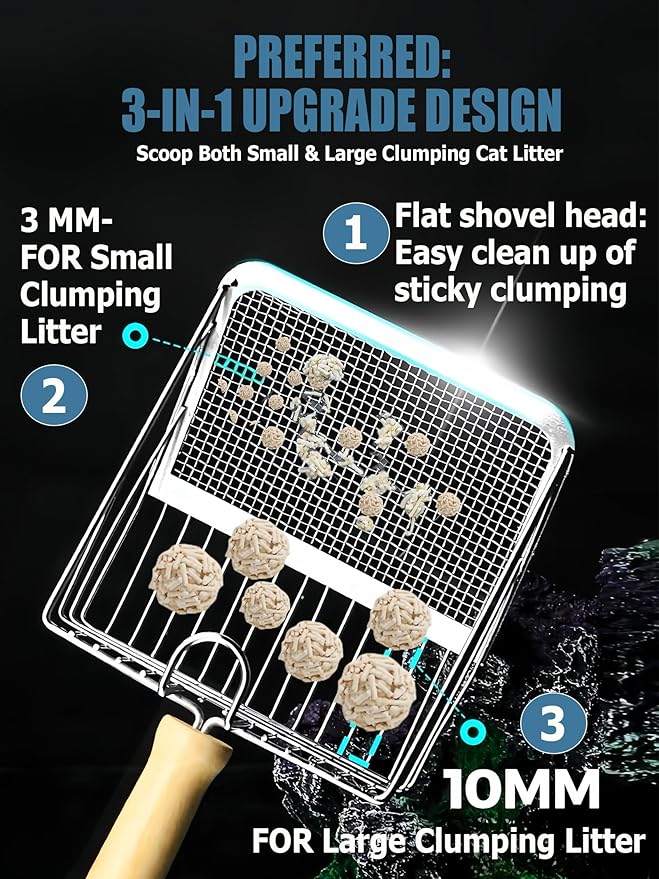 PREFERRED:
3-IN-1 UPGRADE DESIGN

Scoop Both Small & Large Clumping Cat Litter

3 MM-
FOR Small Clumping Litter

2

1

Flat shovel head: Easy clean up of sticky clumping

3

10MM
FOR Large Clumping Litter