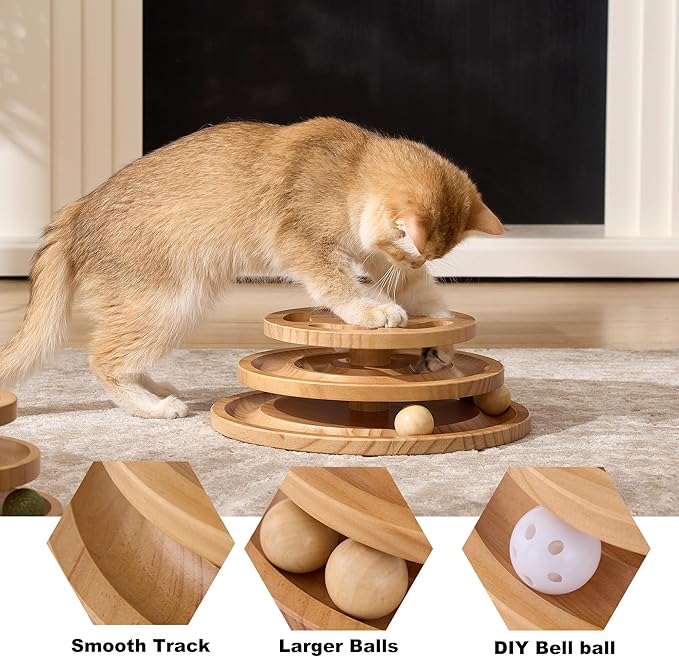 Smooth Track

Larger Balls

DIY Bell ball